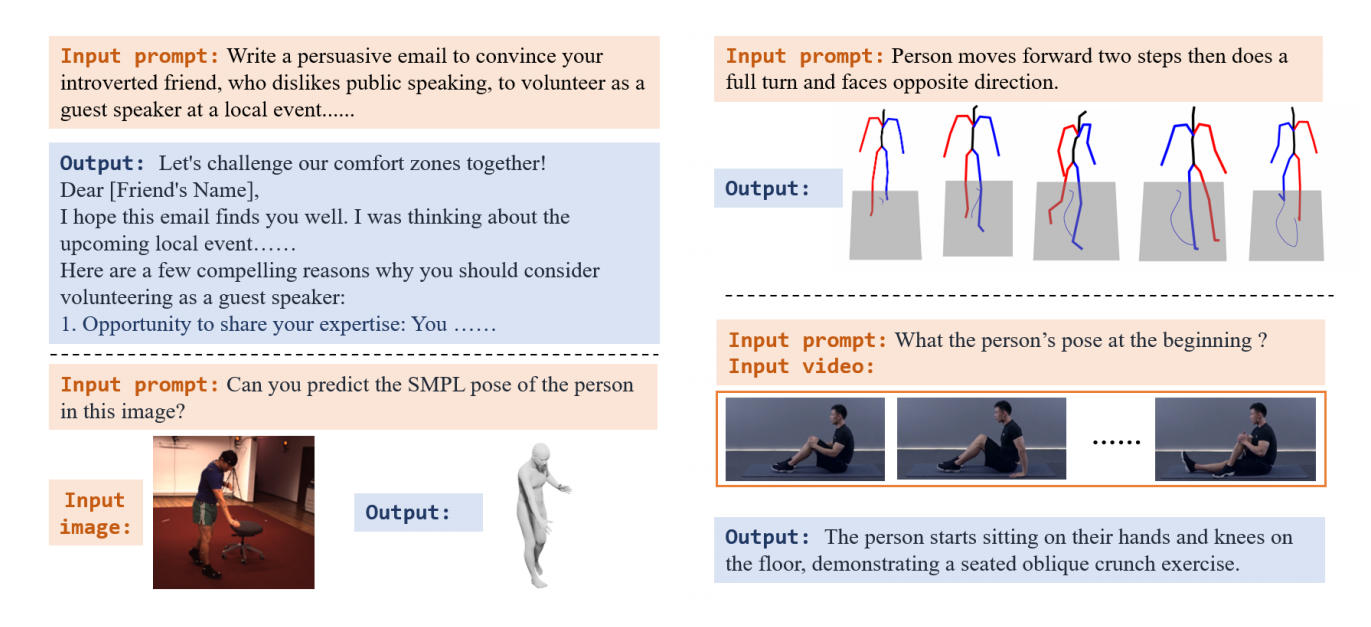 Input prompt: Write a persuasive email to convince your introverted friend, who dislikes public speaking, to volunteer as a guest speaker at a local event......

Output: Let's challenge our comfort zones together!
Dear [Friend's Name],
I hope this email finds you well. I was thinking about the upcoming local event……
Here are a few compelling reasons why you should consider volunteering as a guest speaker:
1. Opportunity to share your expertise: You ……

Input prompt: Can you predict the SMPL pose of the person in this image?

Input image:

Output:

Input prompt: Person moves forward two steps then does a full turn and faces opposite direction.

Output:

Input prompt: What the person's pose at the beginning ?
Input video:

......

Output: The person starts sitting on their hands and knees on the floor, demonstrating a seated oblique crunch exercise.